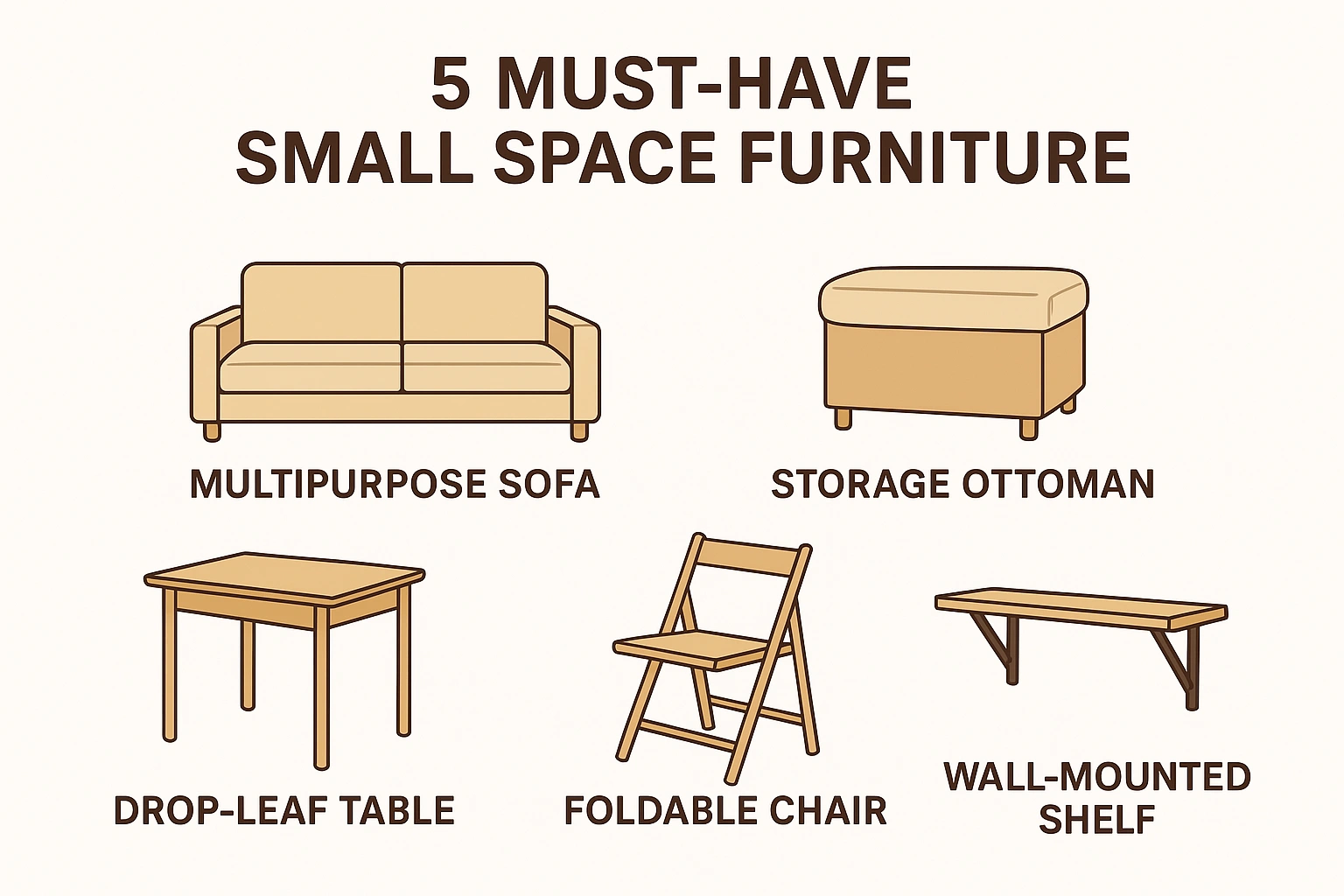 5 MUST-HAVE SMALL SPACE FURNITURE

MULTIPURPOSE SOFA

STORAGE OTTOMAN

DROP-LEAF TABLE

FOLDABLE CHAIR

WALL-MOUNTED SHELF